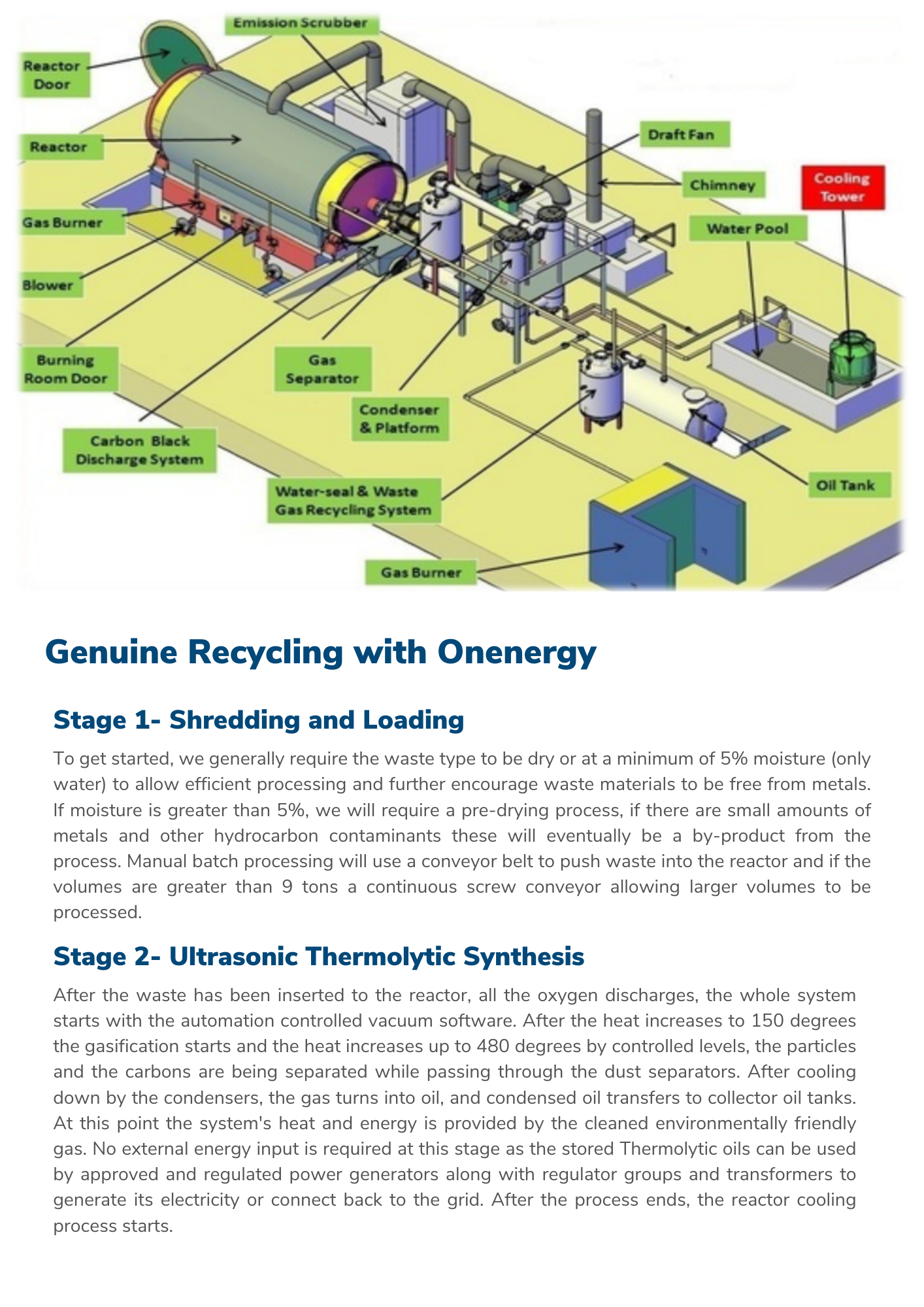 Emission Scrubber

Reactor Door

Reactor

Draft Fan

Chimney

Cooling Tower

Gas Burner

Water Pool

Blower

Burning Room Door

Gas Separator

Condenser & Platform

Carbon Black Discharge System

Water-seal & Waste Gas Recycling System

Oil Tank

Gas Burner

Genuine Recycling with Onenergy

Stage 1- Shredding and Loading

To get started, we generally require the waste type to be dry or at a minimum of 5% moisture (only water) to allow efficient processing and further encourage waste materials to be free from metals. If moisture is greater than 5%, we will require a pre-drying process, if there are small amounts of metals and other hydrocarbon contaminants these will eventually be a by-product from the process. Manual batch processing will use a conveyor belt to push waste into the reactor and if the volumes are greater than 9 tons a continuous screw conveyor allowing larger volumes to be processed.

Stage 2- Ultrasonic Thermolytic Synthesis

After the waste has been inserted to the reactor, all the oxygen discharges, the whole system starts with the automation controlled vacuum software. After the heat increases to 150 degrees the gasification starts and the heat increases up to 480 degrees by controlled levels, the particles and the carbons are being separated while passing through the dust separators. After cooling down by the condensers, the gas turns into oil, and condensed oil transfers to collector oil tanks. At this point the system's heat and energy is provided by the cleaned environmentally friendly gas. No external energy input is required at this stage as the stored Thermolytic oils can be used by approved and regulated power generators along with regulator groups and transformers to generate its electricity or connect back to the grid. After the process ends, the reactor cooling process starts.